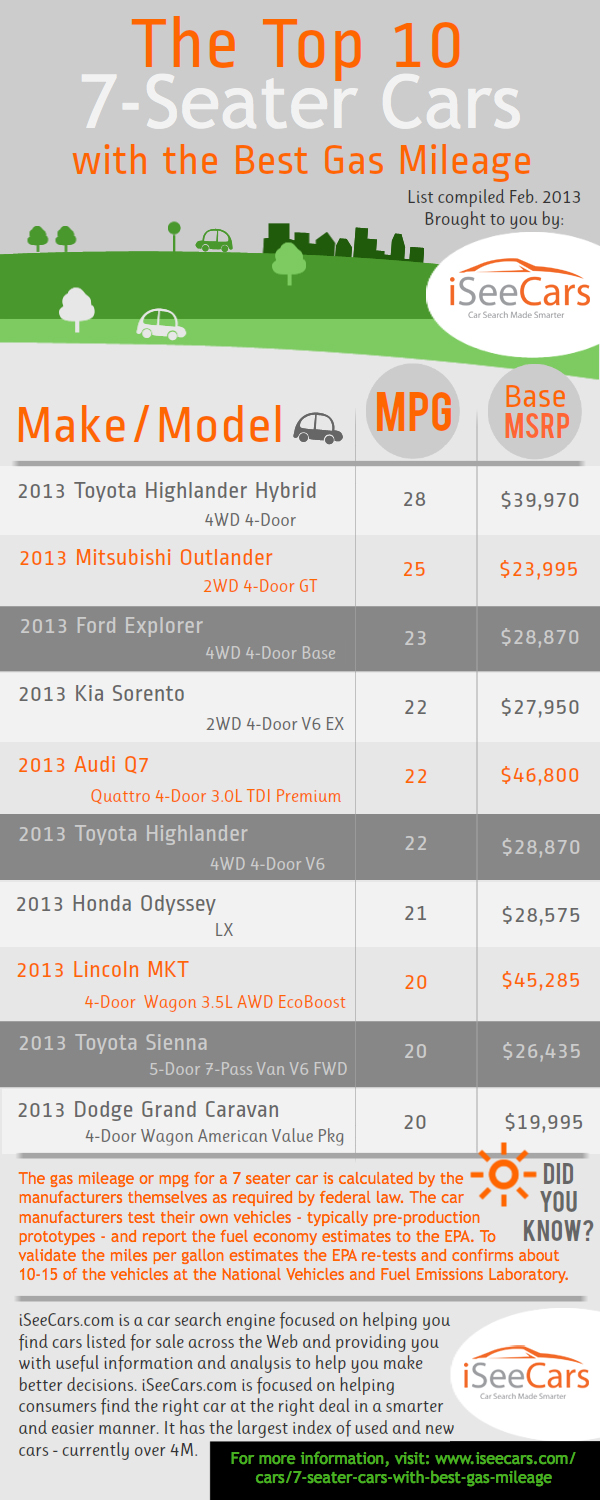 The Top 10
7-Seater Cars
with the Best Gas Mileage

List compiled Feb. 2013
Brought to you by:

iSeeCars
Car Search Made Smarter

| Make/Model | MPG | Base MSRP |
|---|---|---|
| 2013 Toyota Highlander Hybrid 4WD 4-Door | 28 | $39,970 |
| 2013 Mitsubishi Outlander 2WD 4-Door GT | 25 | $23,995 |
| 2013 Ford Explorer 4WD 4-Door Base | 23 | $28,870 |
| 2013 Kia Sorento 2WD 4-Door V6 EX | 22 | $27,950 |
| 2013 Audi Q7 Quattro 4-Door 3.0L TDI Premium | 22 | $46,800 |
| 2013 Toyota Highlander 4WD 4-Door V6 | 22 | $28,870 |
| 2013 Honda Odyssey LX | 21 | $28,575 |
| 2013 Lincoln MKT 4-Door Wagon 3.5L AWD EcoBoost | 20 | $45,285 |
| 2013 Toyota Sienna 5-Door 7-Pass Van V6 FWD | 20 | $26,435 |
| 2013 Dodge Grand Caravan 4-Door Wagon American Value Pkg | 20 | $19,995 |

DID YOU KNOW?

The gas mileage or mpg for a 7 seater car is calculated by the manufacturers themselves as required by federal law. The car manufacturers test their own vehicles - typically pre-production prototypes - and report the fuel economy estimates to the EPA. To validate the miles per gallon estimates the EPA re-tests and confirms about 10-15 of the vehicles at the National Vehicles and Fuel Emissions Laboratory.

iSeeCars.com is a car search engine focused on helping you find cars listed for sale across the Web and providing you with useful information and analysis to help you make better decisions. iSeeCars.com is focused on helping consumers find the right car at the right deal in a smarter and easier manner. It has the largest index of used and new cars - currently over 4M.

iSeeCars
Car Search Made Smarter

For more information, visit: www.iseecars.com/cars/7-seater-cars-with-best-gas-mileage